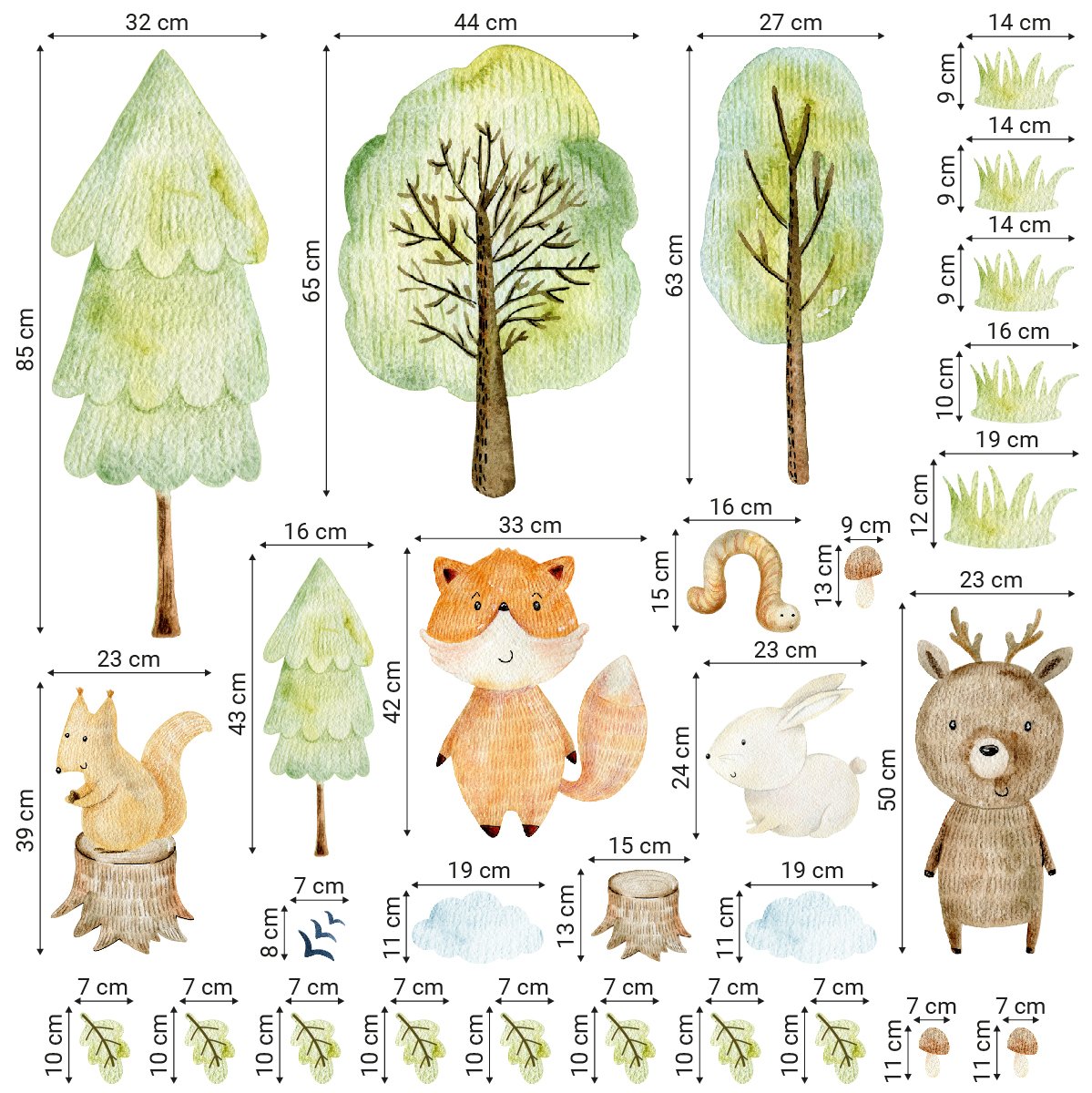 32 cm
85 cm
44 cm
65 cm
27 cm
63 cm
14 cm
9 cm
14 cm
9 cm
14 cm
9 cm
16 cm
10 cm
19 cm
12 cm
16 cm
43 cm
33 cm
42 cm
16 cm
15 cm
9 cm
13 cm
23 cm
50 cm
23 cm
39 cm
23 cm
24 cm
7 cm
8 cm
19 cm
11 cm
15 cm
13 cm
19 cm
11 cm
7 cm
10 cm
7 cm
10 cm
7 cm
10 cm
7 cm
10 cm
7 cm
10 cm
7 cm
10 cm
7 cm
10 cm
7 cm
10 cm
7 cm
11 cm
7 cm
11 cm