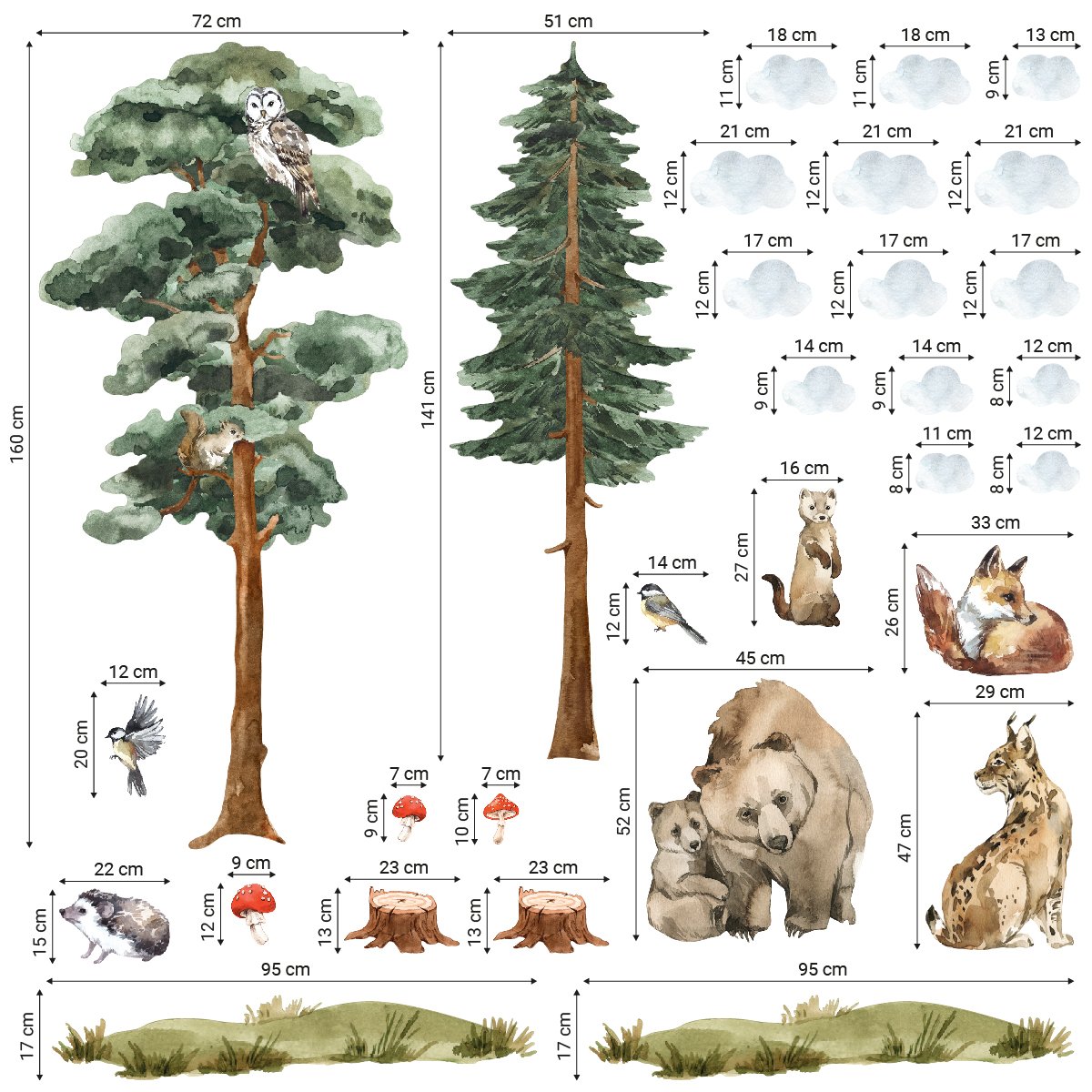 72 cm
160 cm
51 cm
141 cm
18 cm
11 cm
18 cm
11 cm
13 cm
9 cm
21 cm
12 cm
21 cm
12 cm
21 cm
12 cm
17 cm
12 cm
17 cm
12 cm
17 cm
12 cm
14 cm
9 cm
14 cm
9 cm
12 cm
8 cm
11 cm
8 cm
12 cm
8 cm
16 cm
27 cm
33 cm
26 cm
14 cm
12 cm
45 cm
52 cm
29 cm
47 cm
12 cm
20 cm
7 cm
9 cm
7 cm
10 cm
22 cm
15 cm
9 cm
12 cm
23 cm
13 cm
23 cm
13 cm
95 cm
17 cm
95 cm
17 cm