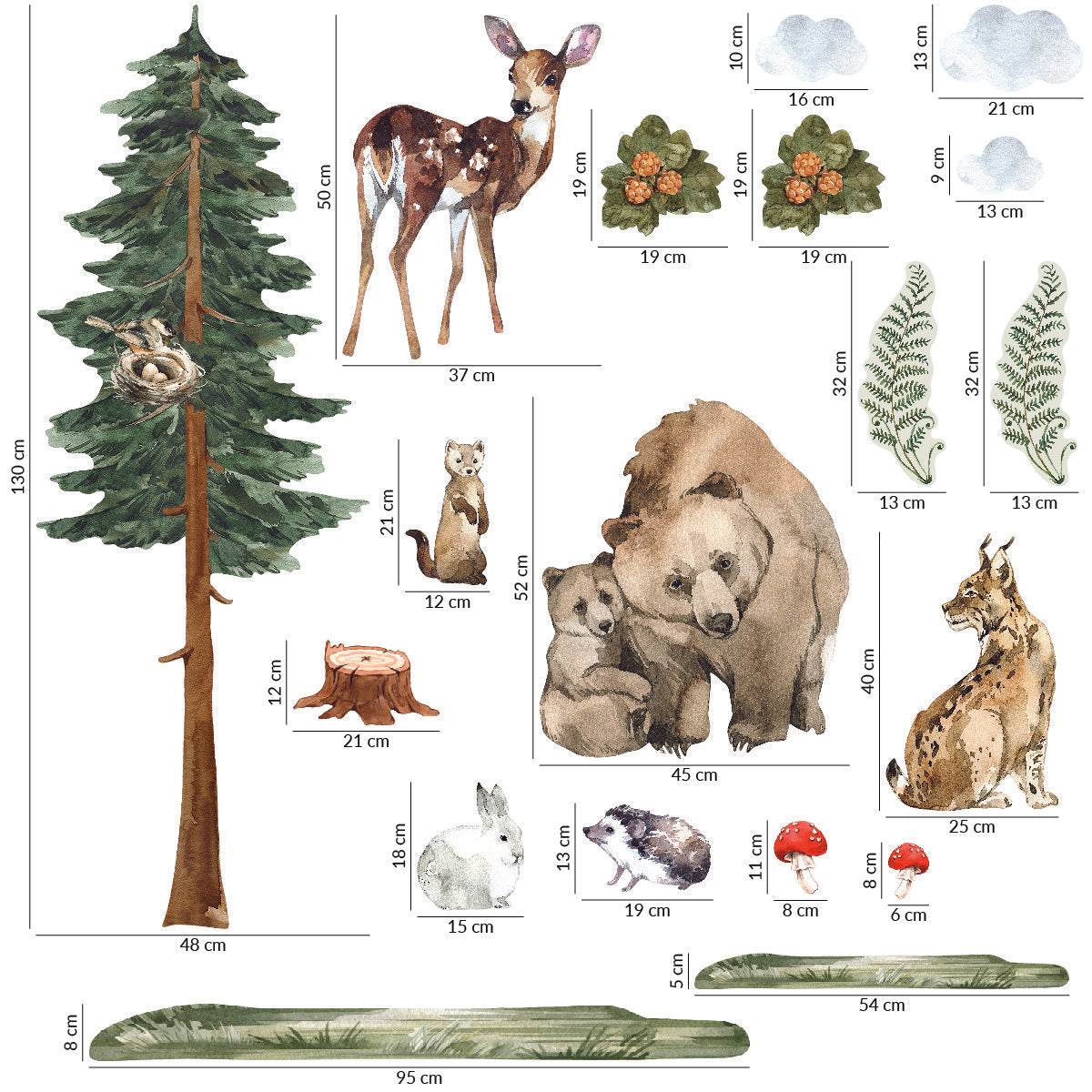 130 cm
48 cm
50 cm
37 cm
10 cm
16 cm
13 cm
21 cm
19 cm
19 cm
19 cm
19 cm
9 cm
13 cm
32 cm
13 cm
32 cm
13 cm
21 cm
12 cm
52 cm
45 cm
12 cm
21 cm
40 cm
25 cm
18 cm
15 cm
13 cm
19 cm
11 cm
8 cm
8 cm
6 cm
5 cm
54 cm
8 cm
95 cm